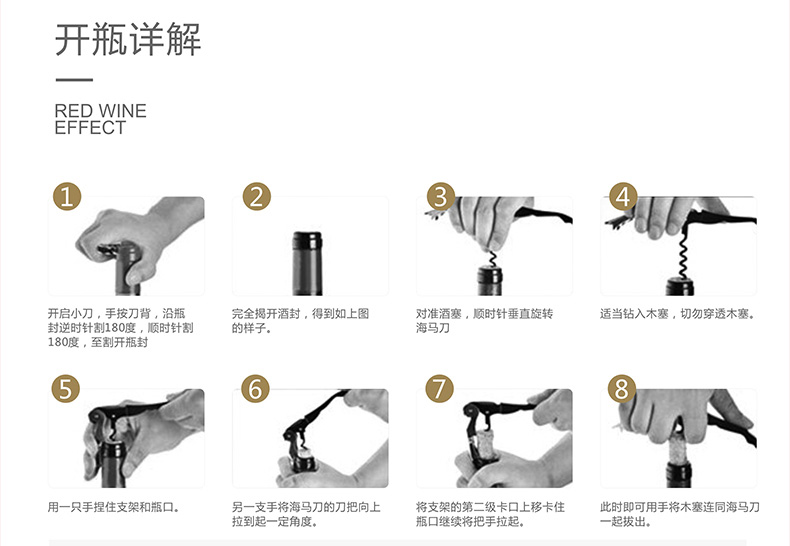 开瓶详解

RED WINE
EFFECT

1

开启小刀，手按刀背，沿瓶封逆时针割180度，顺时针割180度，至割开瓶封

2

完全揭开酒封，得到如上图的样子。

3

对准酒塞，顺时针垂直旋转海马刀

4

适当钻入木塞，切勿穿透木塞。

5

用一只手捏住支架和瓶口。

6

另一支手将海马刀的刀把向上拉到起一定角度。

7

将支架的第二级卡口上移卡住瓶口继续将把手拉起。

8

此时即可用手将木塞连同海马刀一起拔出。