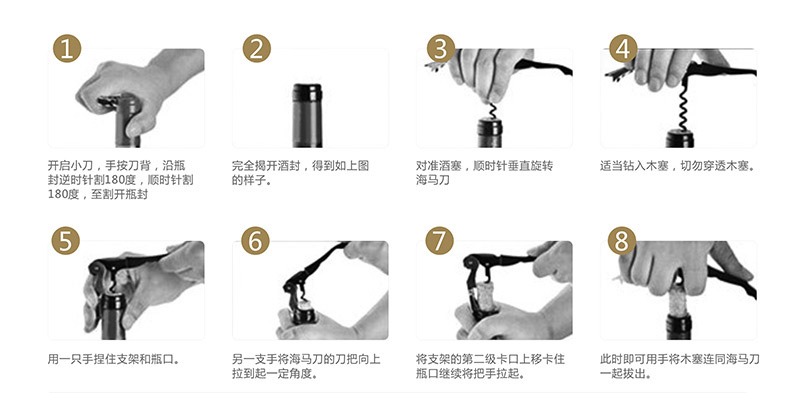 1

开启小刀，手按刀背，沿瓶封逆时针割180度，顺时针割180度，至割开瓶封

2

完全揭开酒封，得到如上图的样子。

3

对准酒塞，顺时针垂直旋转海马刀

4

适当钻入木塞，切勿穿透木塞。

5

用一只手捏住支架和瓶口。

6

另一支手将海马刀的刀把向上拉到起一定角度。

7

将支架的第二级卡口上移卡住瓶口继续将把手拉起。

8

此时即可用手将木塞连同海马刀一起拔出。