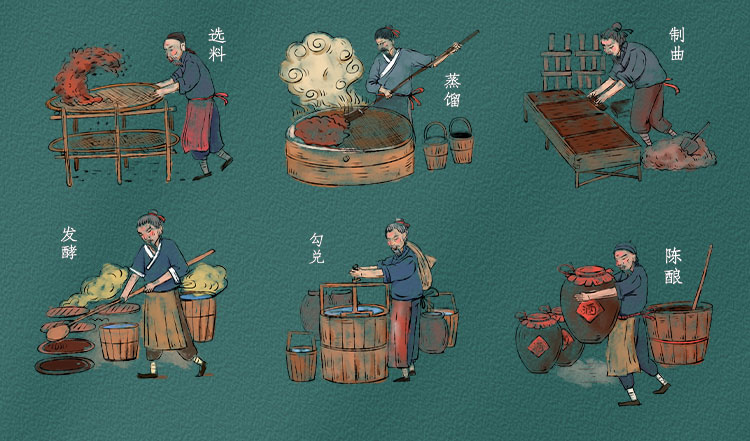 选料

蒸馏

制曲

发酵

勾兑

陈酿

酒